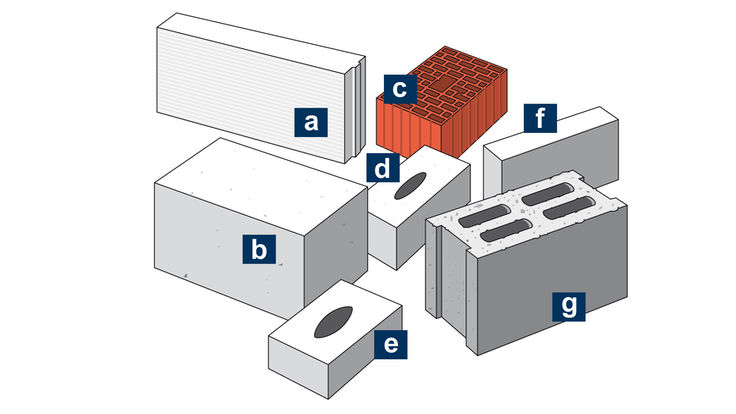 a
c
f
d
b
g
e